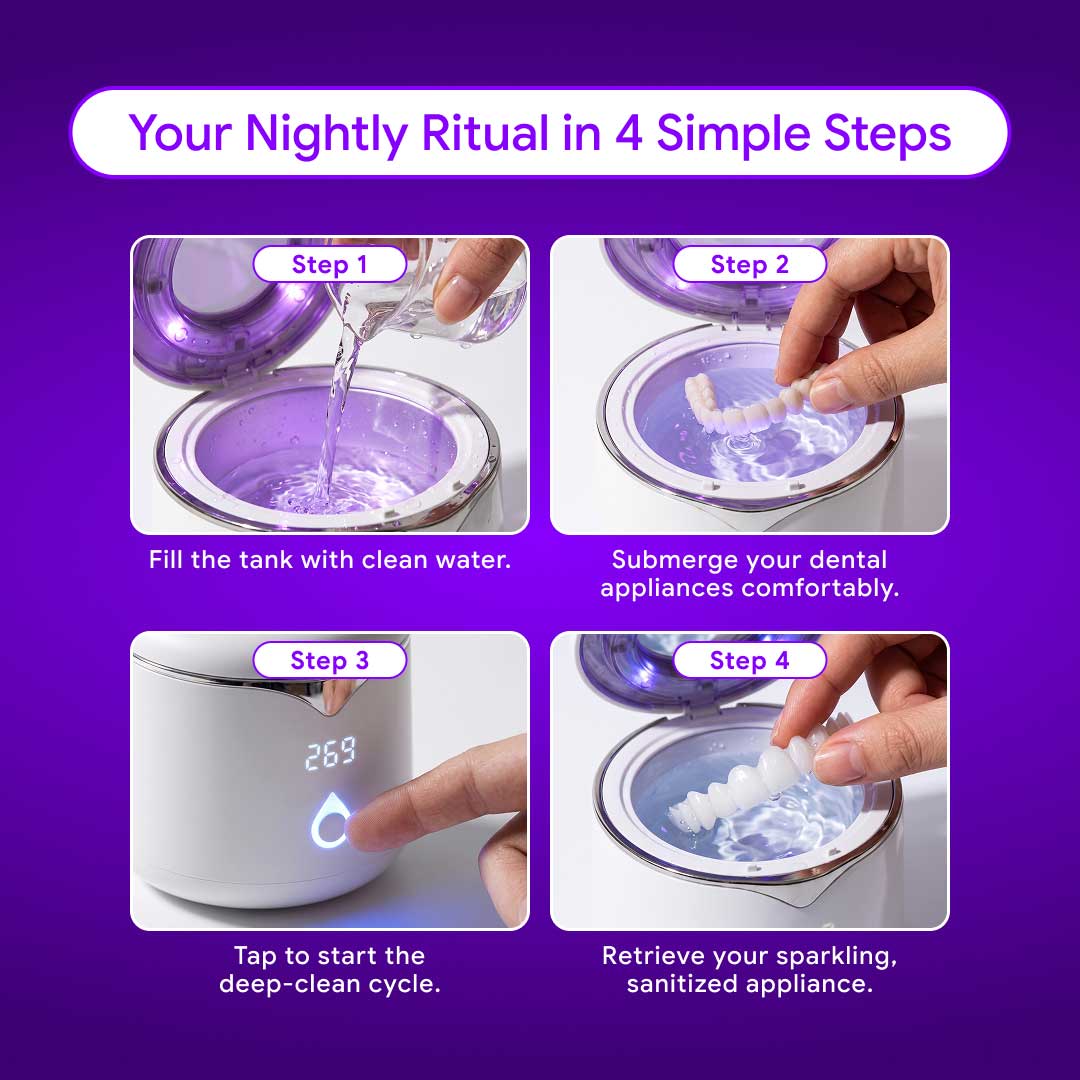 Your Nightly Ritual in 4 Simple Steps

Step 1

Fill the tank with clean water.

Step 2

Submerge your dental appliances comfortably.

Step 3

269

Tap to start the deep-clean cycle.

Step 4

Retrieve your sparkling, sanitized appliance.